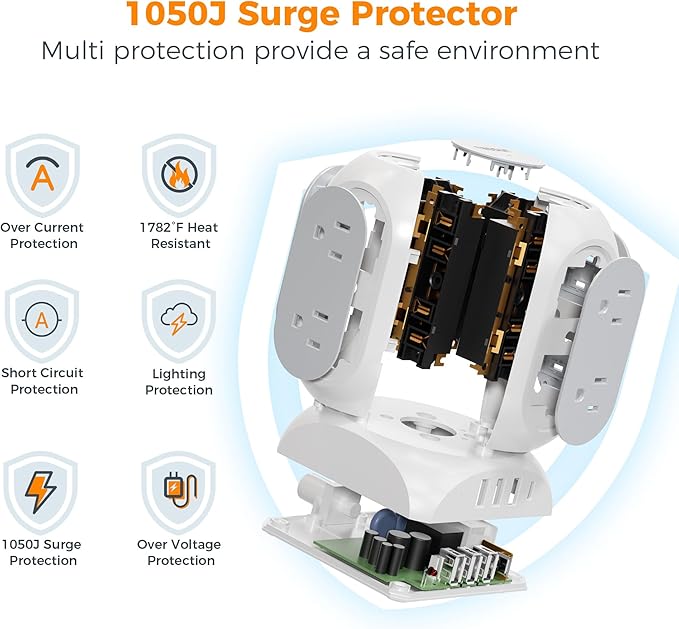 1050J Surge Protector
Multi protection provide a safe environment

A
Over Current Protection

1782°F Heat Resistant

A
Short Circuit Protection

Lighting Protection

1050J Surge Protection

Over Voltage Protection