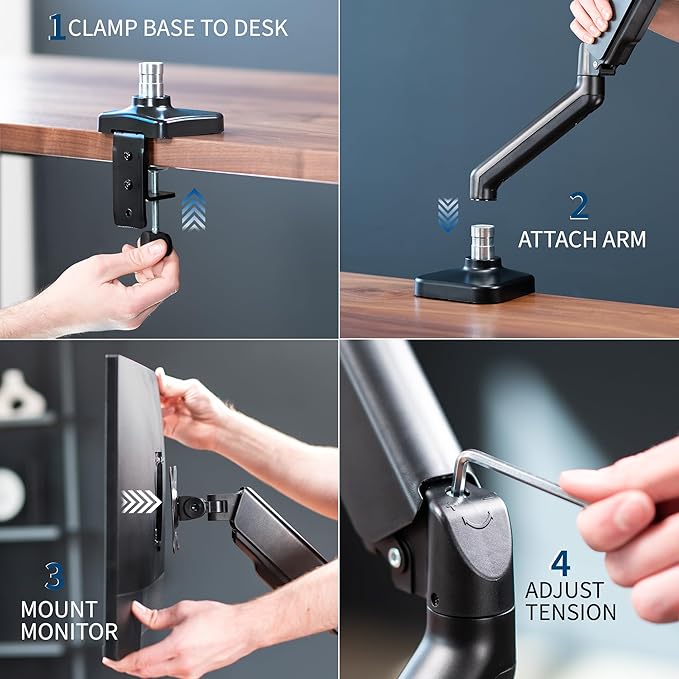 1 CLAMP BASE TO DESK

2
ATTACH ARM

3
MOUNT
MONITOR

4
ADJUST
TENSION