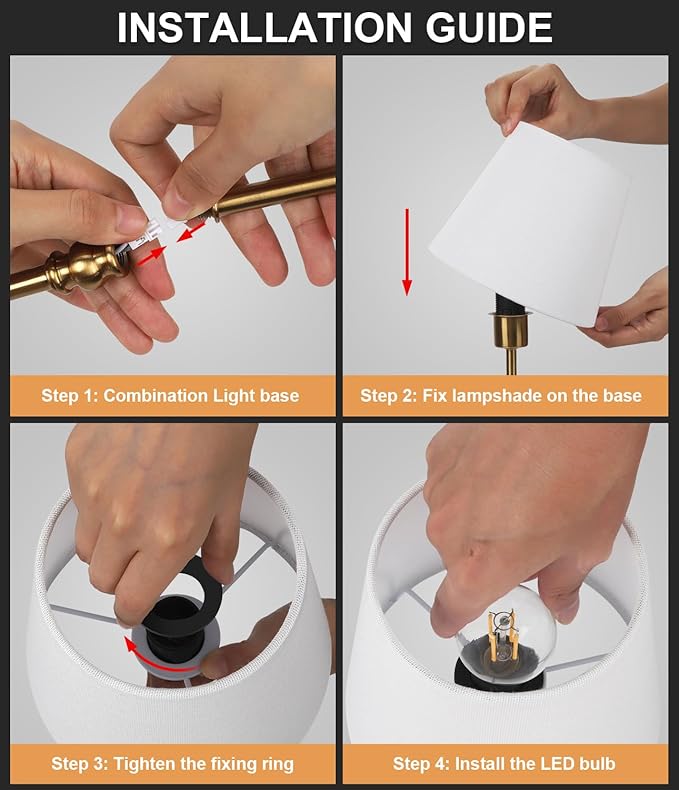 INSTALLATION GUIDE

Step 1: Combination Light base

Step 2: Fix lampshade on the base

Step 3: Tighten the fixing ring

Step 4: Install the LED bulb