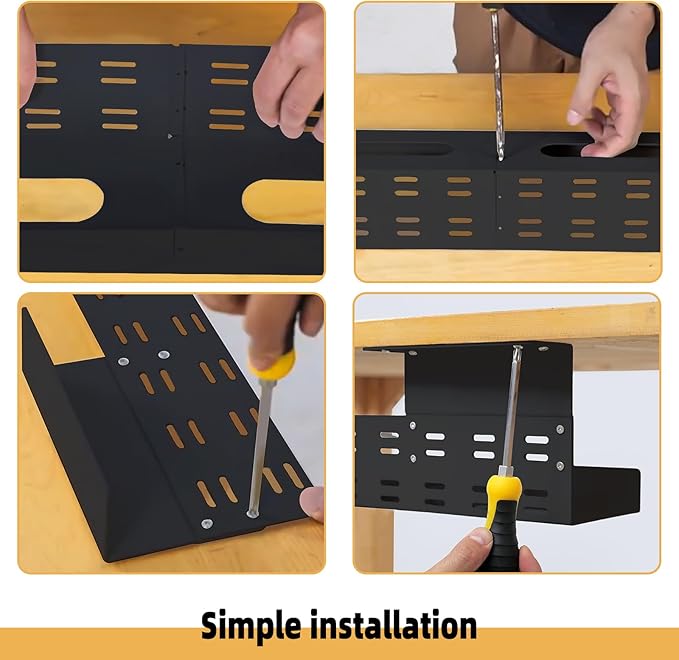 Simple installation