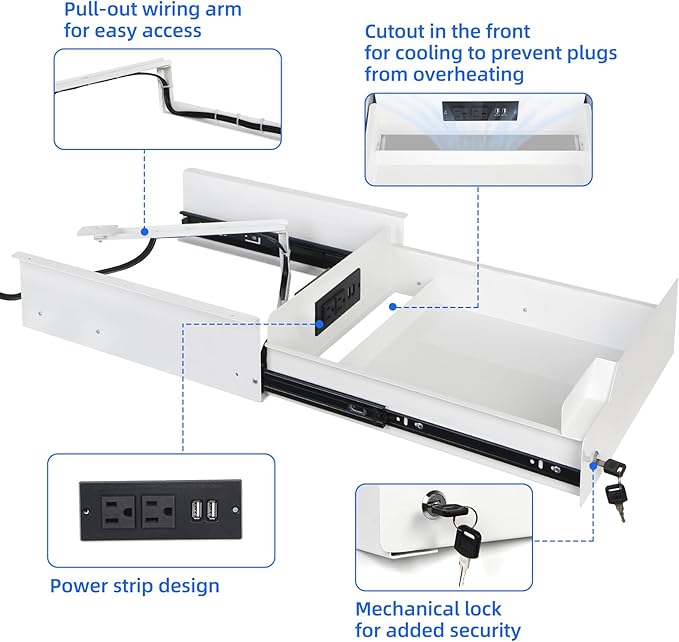 Pull-out wiring arm for easy access

Cutout in the front for cooling to prevent plugs from overheating

Power strip design

Mechanical lock for added security