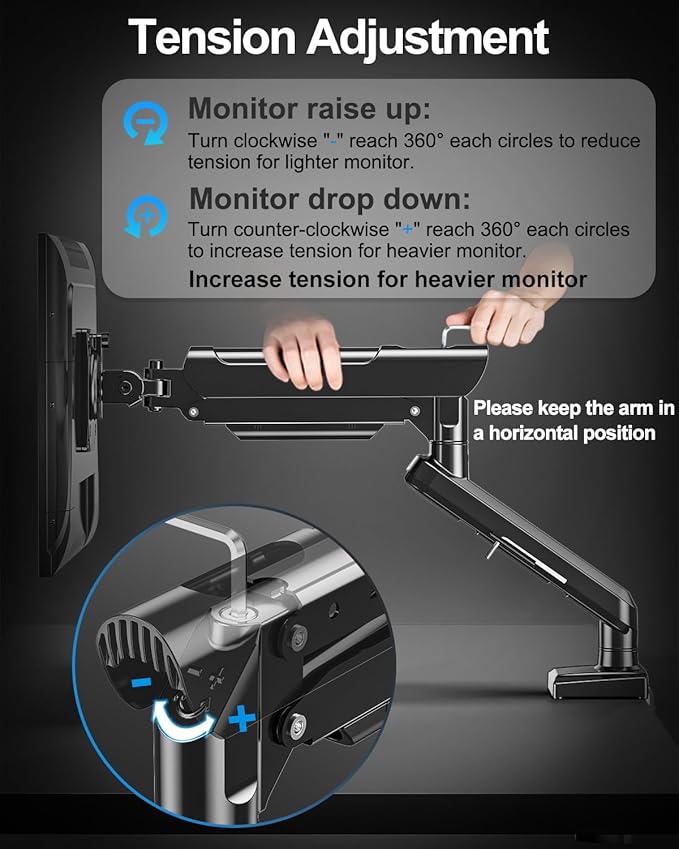 Tension Adjustment

Monitor raise up:
Turn clockwise "-" reach 360° each circles to reduce tension for lighter monitor.

Monitor drop down:
Turn counter-clockwise "+" reach 360° each circles to increase tension for heavier monitor.

Increase tension for heavier monitor

Please keep the arm in a horizontal position

-
+