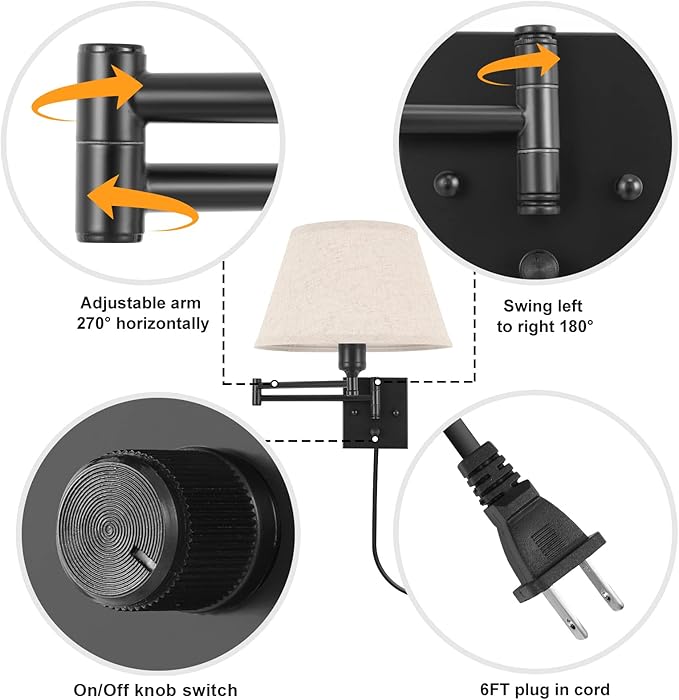 Adjustable arm 270° horizontally

Swing left to right 180°

On/Off knob switch

6FT plug in cord