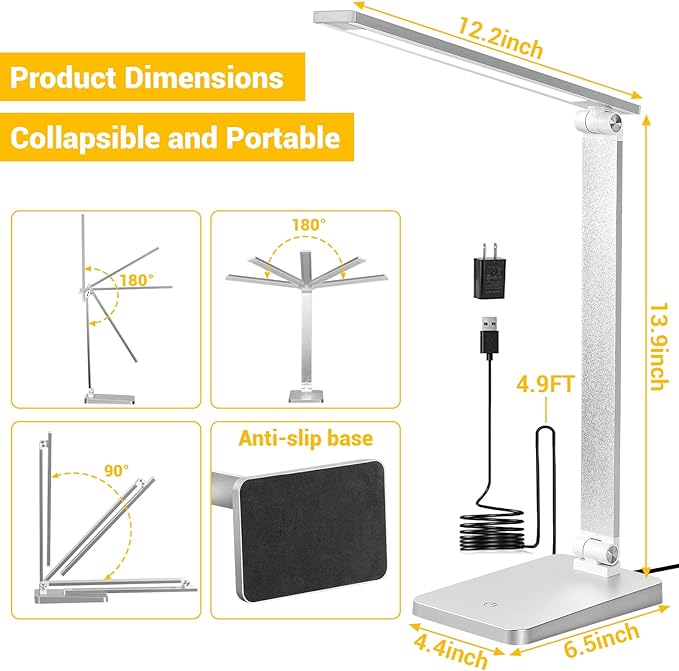 Product Dimensions

Collapsible and Portable

12.2inch

180°

180°

13.9inch

4.9FT

90°

Anti-slip base

4.4inch

6.5inch