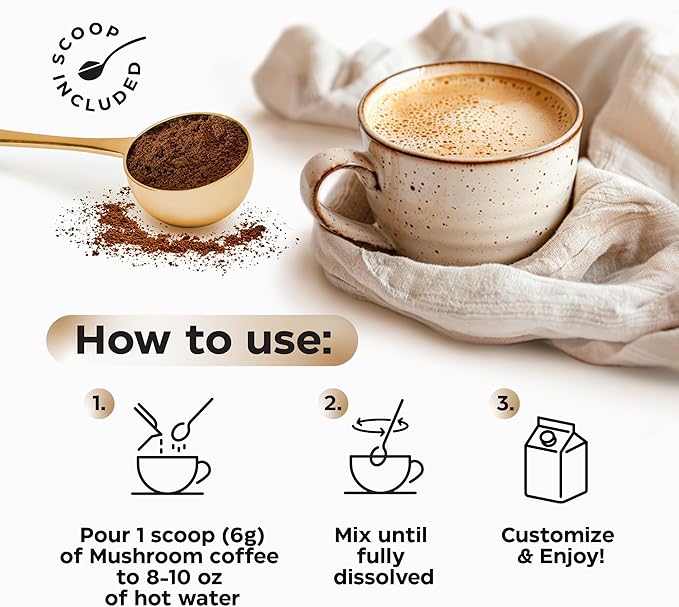 SCOOP INCLUDED

How to use:

1.

Pour 1 scoop (6g) of Mushroom coffee to 8-10 oz of hot water

2.

Mix until fully dissolved

3.

Customize & Enjoy!