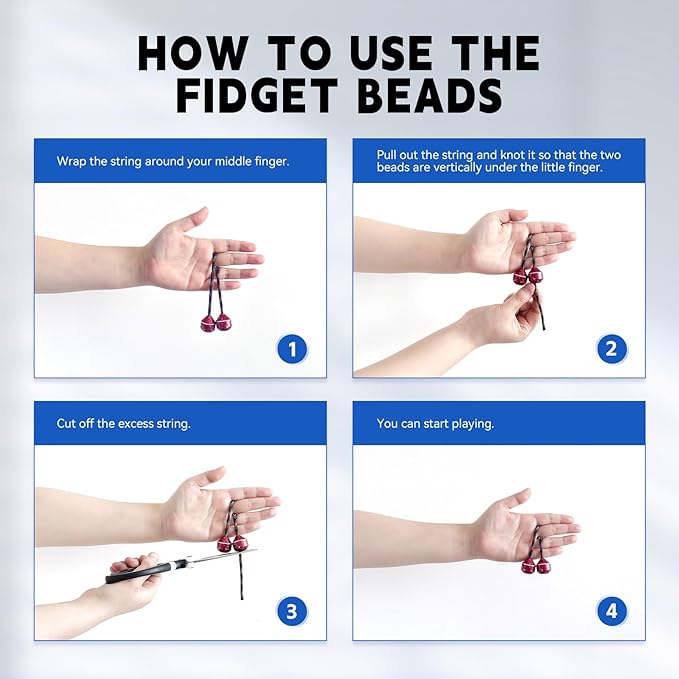 HOW TO USE THE FIDGET BEADS

Wrap the string around your middle finger.

1

Pull out the string and knot it so that the two beads are vertically under the little finger.

2

Cut off the excess string.

3

You can start playing.

4