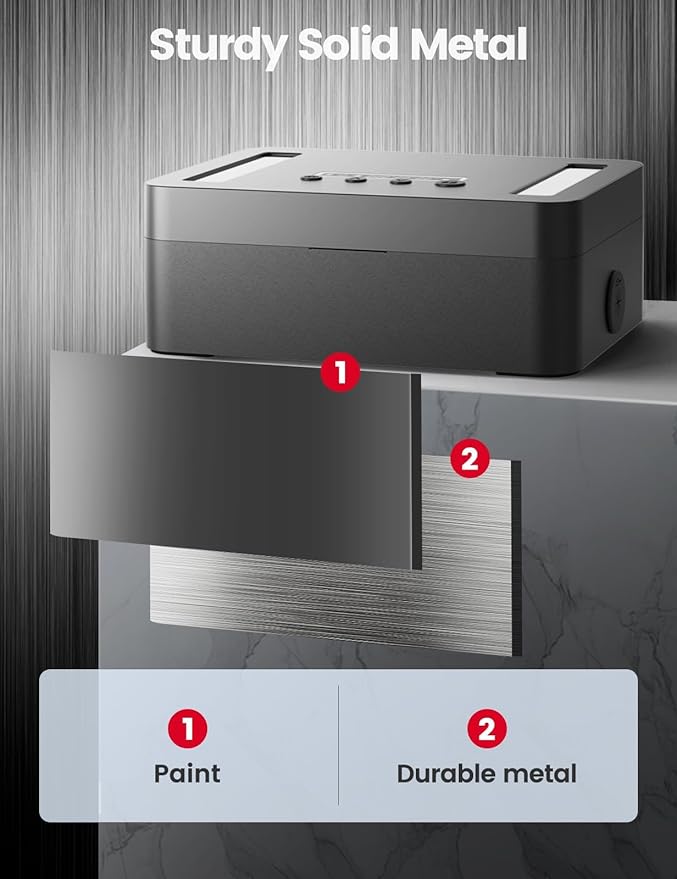 Sturdy Solid Metal

1

2

1
Paint

2
Durable metal