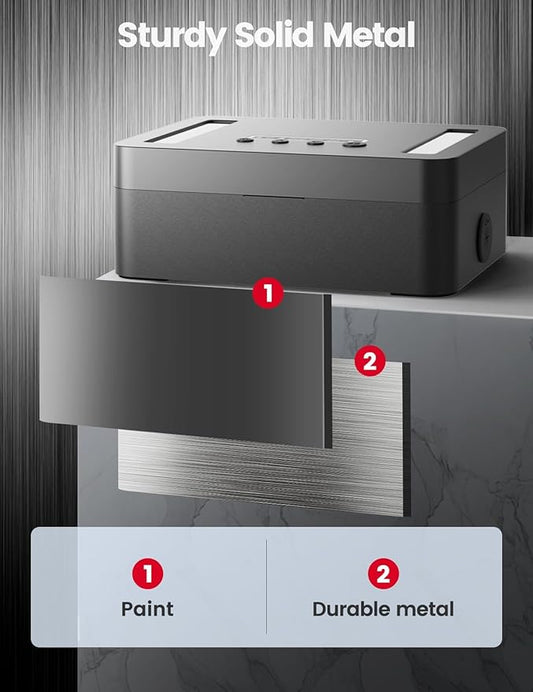 Sturdy Solid Metal

1

2

1
Paint

2
Durable metal