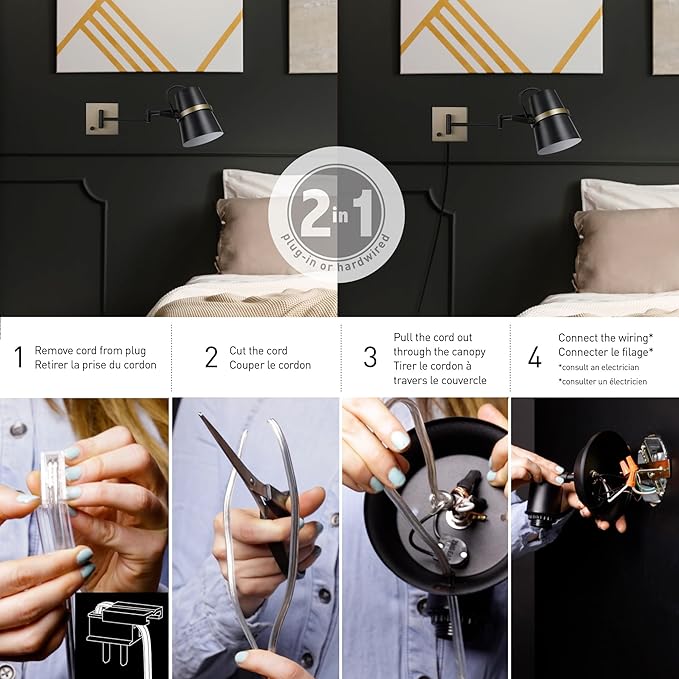 2 in 1
plug-in or hardwired

1 Remove cord from plug
Retirer la prise du cordon

2 Cut the cord
Couper le cordon

3 Pull the cord out through the canopy
Tirer le cordon à travers le couvercle

4 Connect the wiring*
Connecter le filage*
*consult an electrician
*consulter un électricien