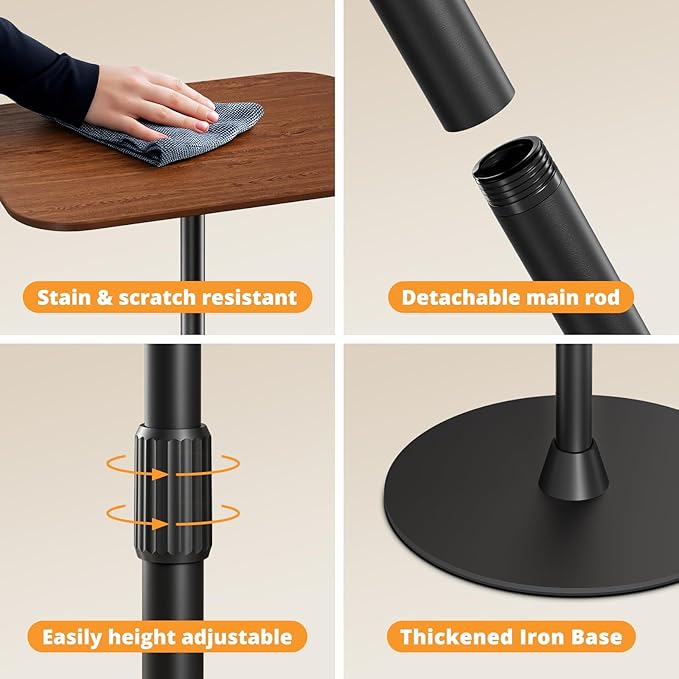 Stain & scratch resistant

Detachable main rod

Easily height adjustable

Thickened Iron Base