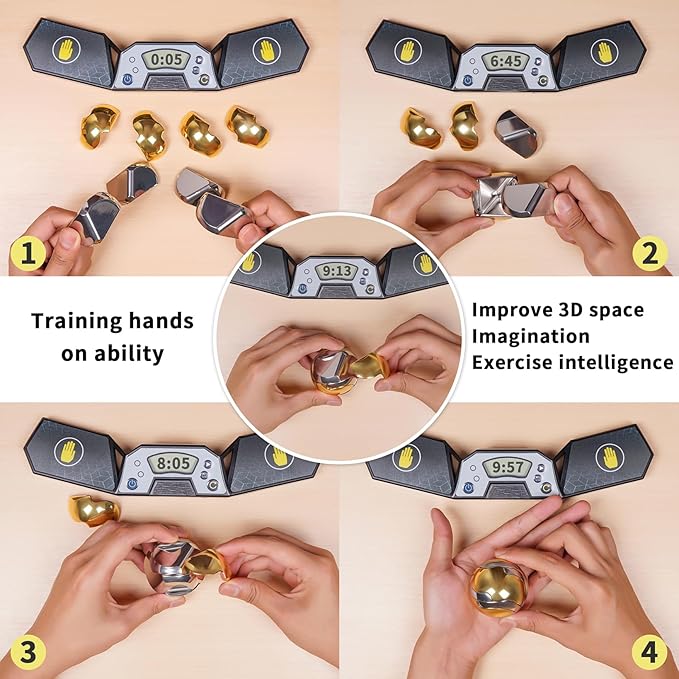 0:05

6:45

1

2

9:13

Training hands on ability

Improve 3D space Imagination Exercise intelligence

8:05

9:57

3

4