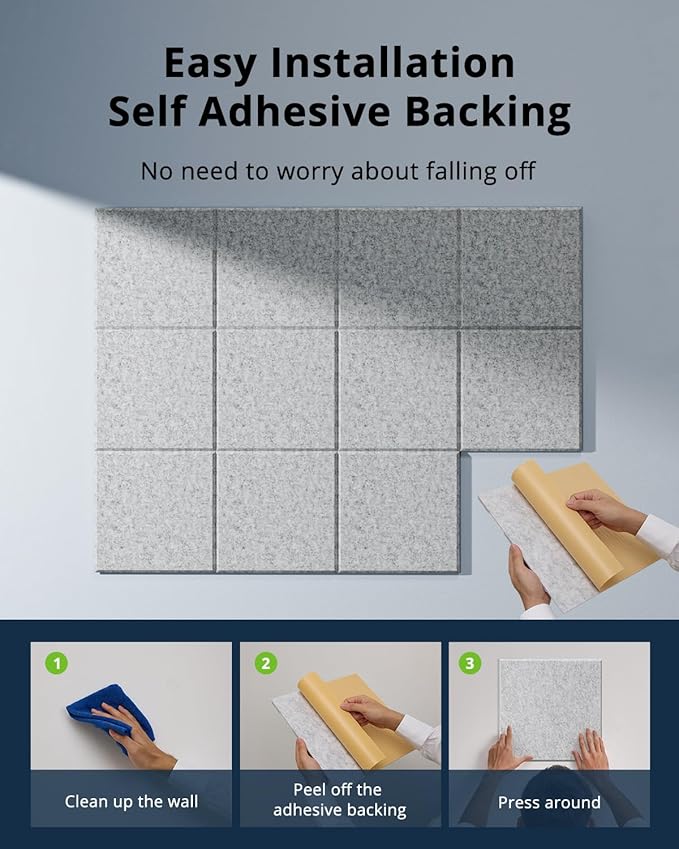 Easy Installation
Self Adhesive Backing

No need to worry about falling off

1
Clean up the wall

2
Peel off the adhesive backing

3
Press around