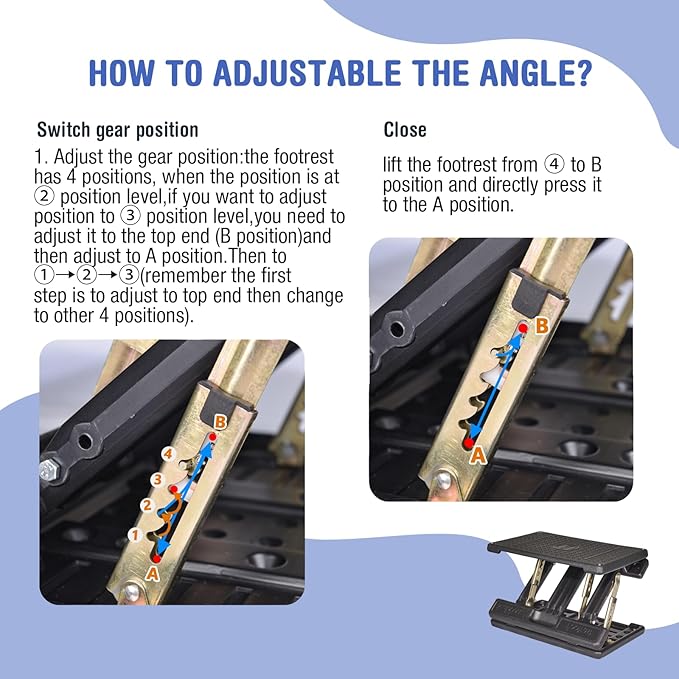 HOW TO ADJUSTABLE THE ANGLE?

Switch gear position

1. Adjust the gear position:the footrest has 4 positions, when the position is at ② position level,if you want to adjust position to ③ position level,you need to adjust it to the top end (B position)and then adjust to A position.Then to ①→②→③(remember the first step is to adjust to top end then change to other 4 positions).

B
4
3
2
1
A

Close

lift the footrest from ④ to B position and directly press it to the A position.

B
A