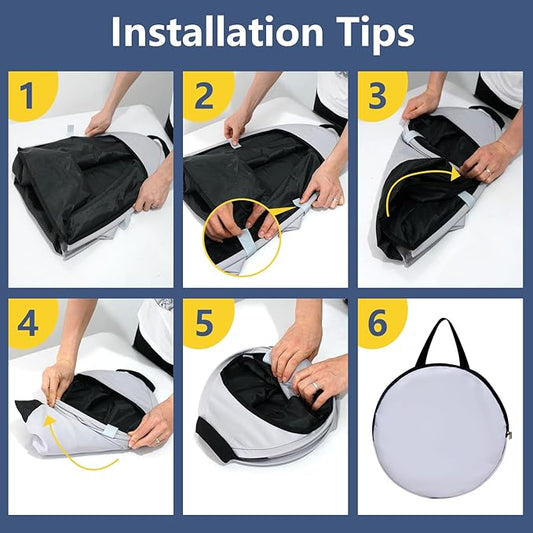 Installation Tips

1

2

3

4

5

6