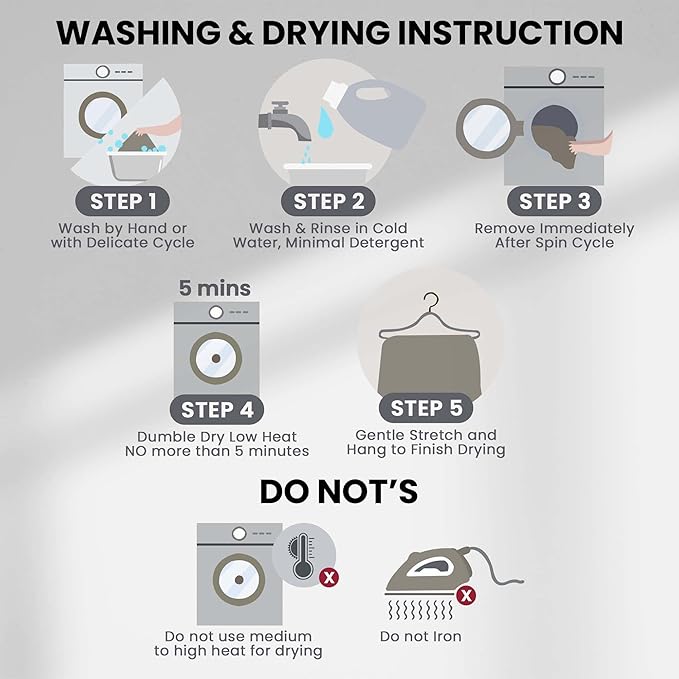 WASHING & DRYING INSTRUCTION

STEP 1
Wash by Hand or with Delicate Cycle

STEP 2
Wash & Rinse in Cold Water, Minimal Detergent

STEP 3
Remove Immediately After Spin Cycle

5 mins

STEP 4
Dumble Dry Low Heat NO more than 5 minutes

STEP 5
Gentle Stretch and Hang to Finish Drying

DO NOT'S

Do not use medium to high heat for drying

Do not Iron