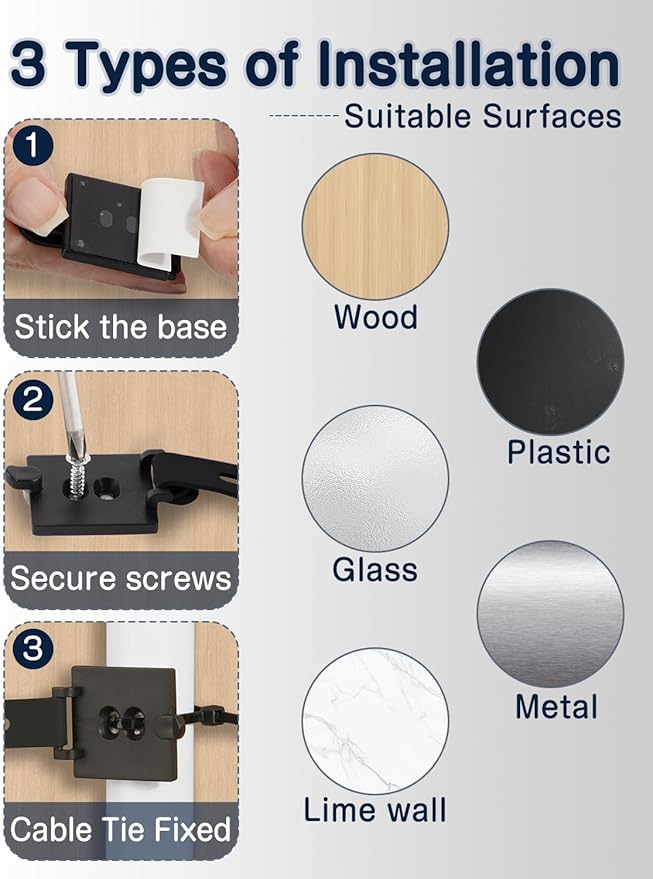 3 Types of Installation

Suitable Surfaces

1
Stick the base

2
Secure screws

3
Cable Tie Fixed

Wood

Plastic

Glass

Metal

Lime wall