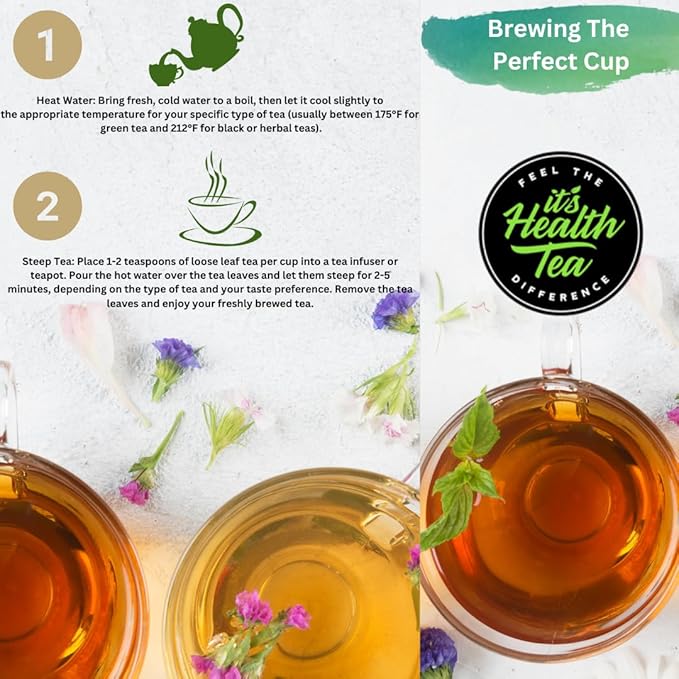 1

Heat Water: Bring fresh, cold water to a boil, then let it cool slightly to the appropriate temperature for your specific type of tea (usually between 175°F for green tea and 212°F for black or herbal teas).

2

Steep Tea: Place 1-2 teaspoons of loose leaf tea per cup into a tea infuser or teapot. Pour the hot water over the tea leaves and let them steep for 2-5 minutes, depending on the type of tea and your taste preference. Remove the tea leaves and enjoy your freshly brewed tea.

Brewing The Perfect Cup

FEEL THE
it's Health Tea
DIFFERENCE