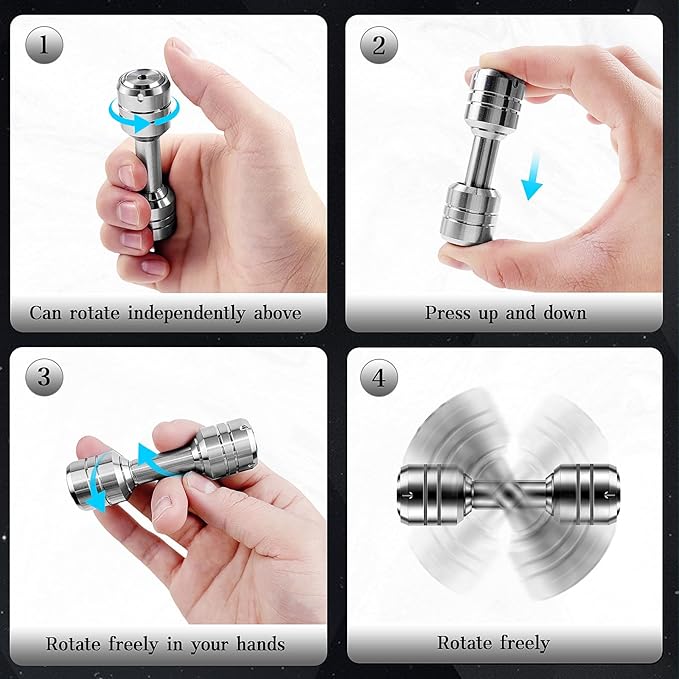 1
Can rotate independently above

2
Press up and down

3
Rotate freely in your hands

4
Rotate freely