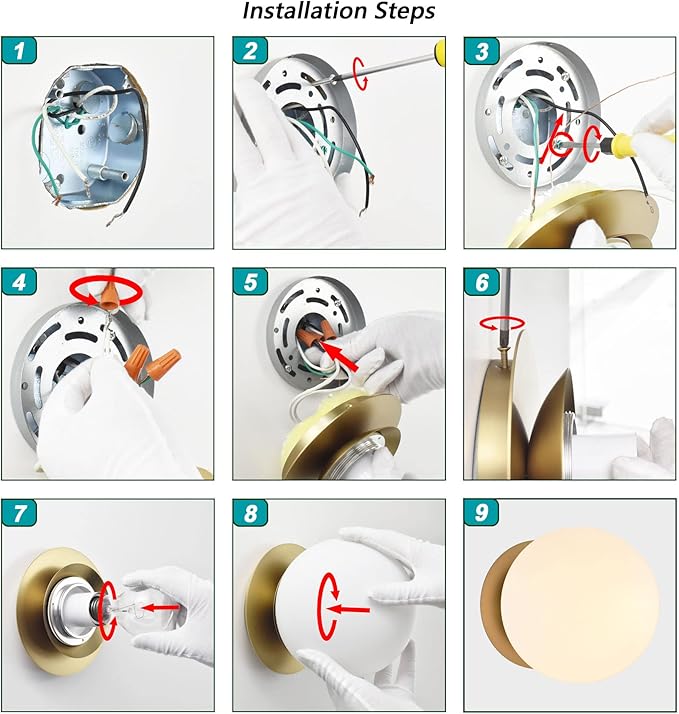 Installation Steps

1

2

3

4

5

6

7

8

9