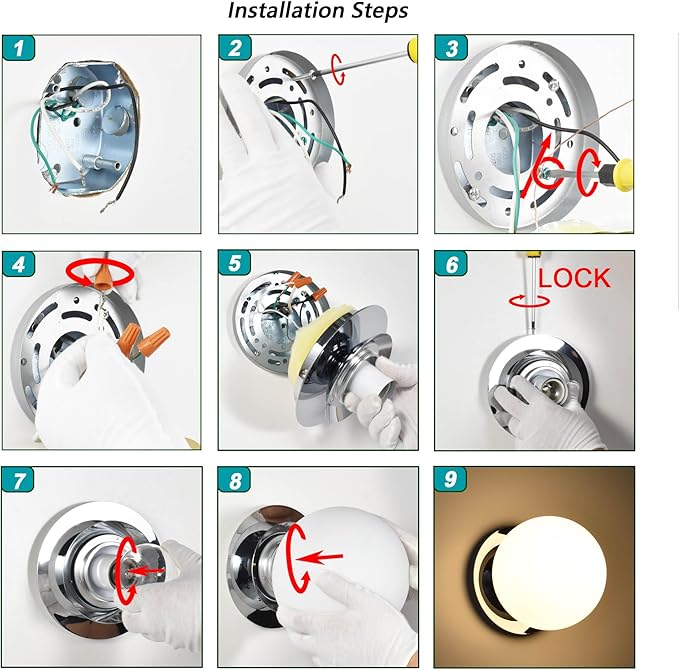 Installation Steps

1

2

3

4

5

6

LOCK

7

8

9