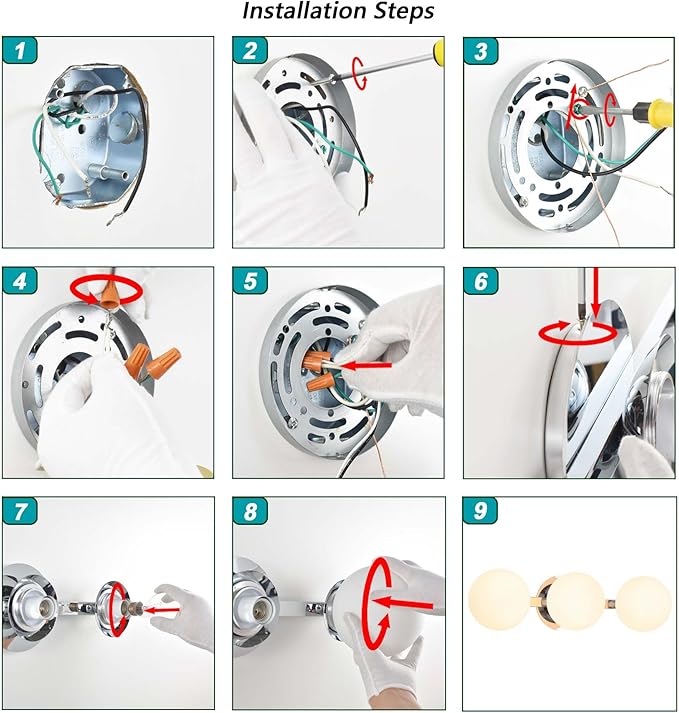 Installation Steps

1

2

3

4

5

6

7

8

9