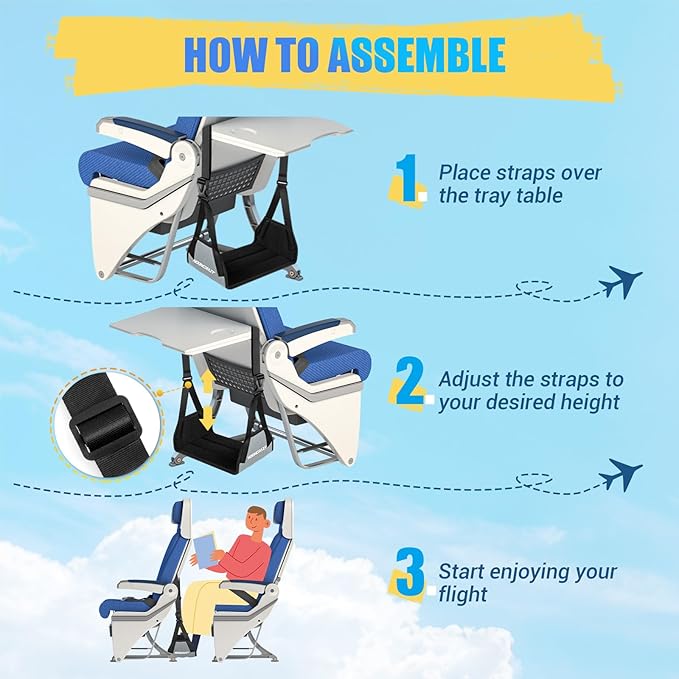 HOW TO ASSEMBLE

1. Place straps over the tray table

2. Adjust the straps to your desired height

3. Start enjoying your flight