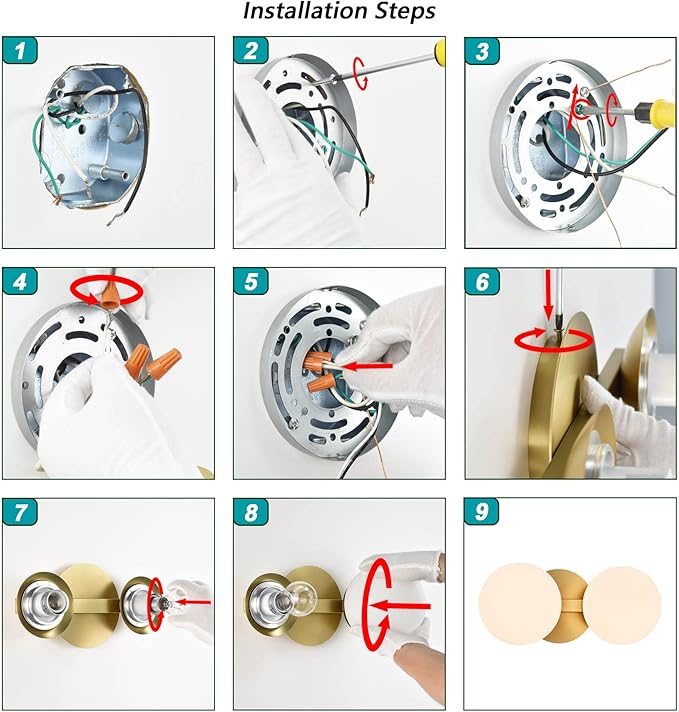 Installation Steps

1

2

3

4

5

6

7

8

9