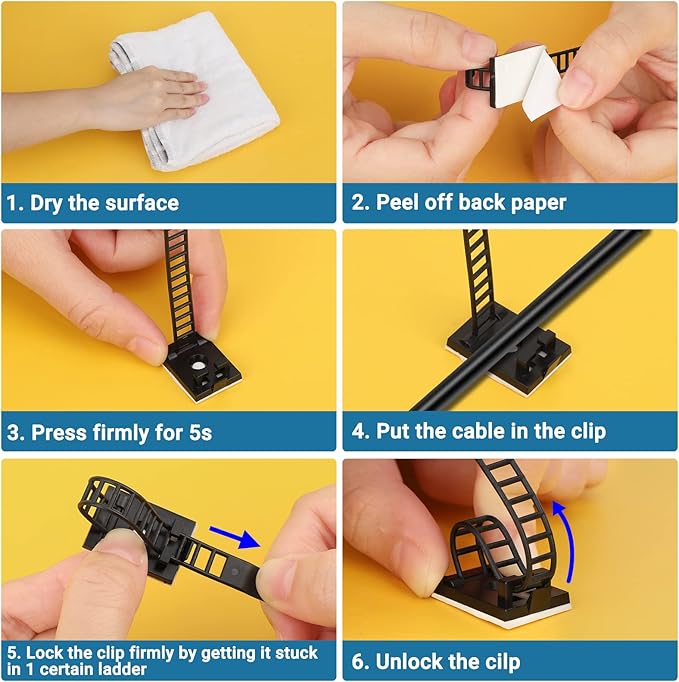 1. Dry the surface

2. Peel off back paper

3. Press firmly for 5s

4. Put the cable in the clip

5. Lock the clip firmly by getting it stuck in 1 certain ladder

6. Unlock the cilp