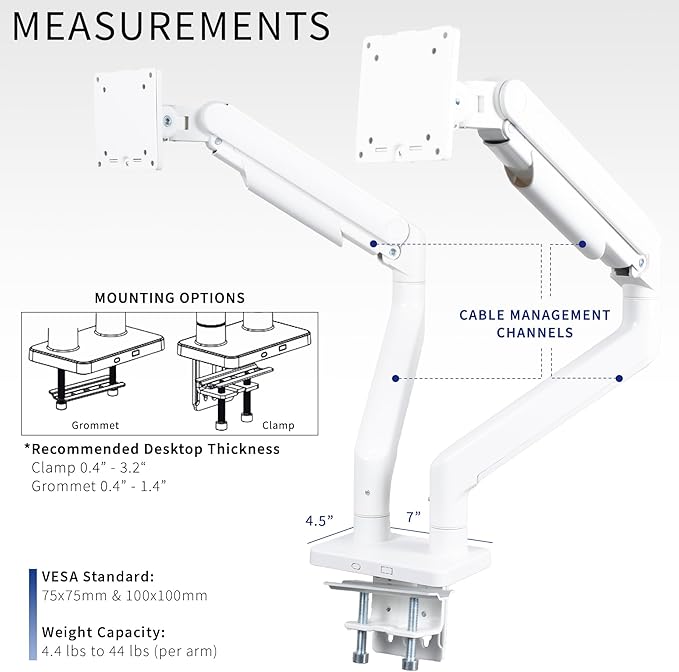 MEASUREMENTS

MOUNTING OPTIONS

Grommet

Clamp

*Recommended Desktop Thickness
Clamp 0.4" - 3.2"
Grommet 0.4" - 1.4"

CABLE MANAGEMENT CHANNELS

4.5"

7"

VESA Standard:
75x75mm & 100x100mm

Weight Capacity:
4.4 lbs to 44 lbs (per arm)