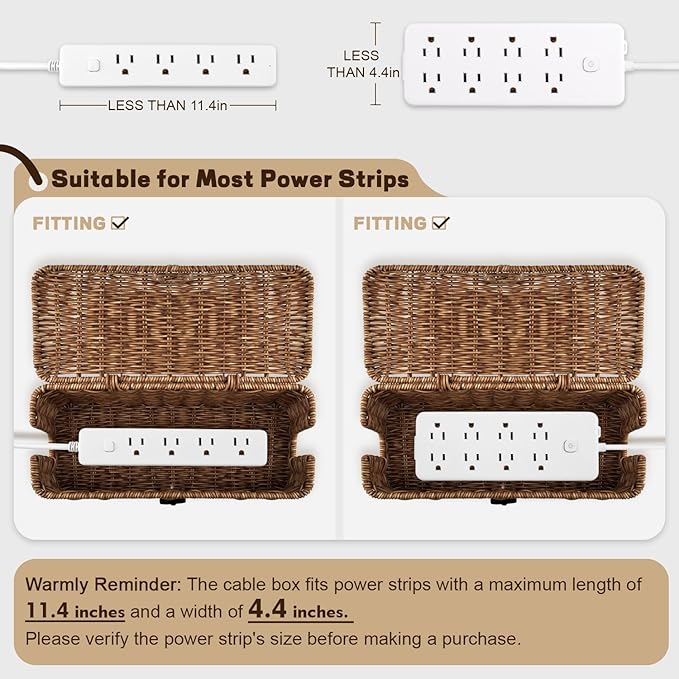 LESS THAN 11.4in

LESS THAN 4.4in

Suitable for Most Power Strips

FITTING ☑

FITTING ☑

Warmly Reminder: The cable box fits power strips with a maximum length of 11.4 inches and a width of 4.4 inches.
Please verify the power strip's size before making a purchase.