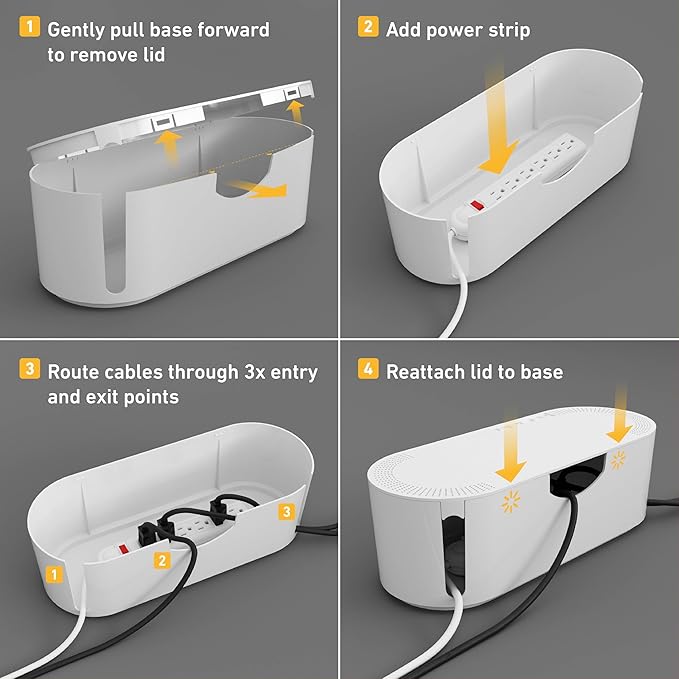 1 Gently pull base forward to remove lid

2 Add power strip

3 Route cables through 3x entry and exit points

1

2

3

4 Reattach lid to base