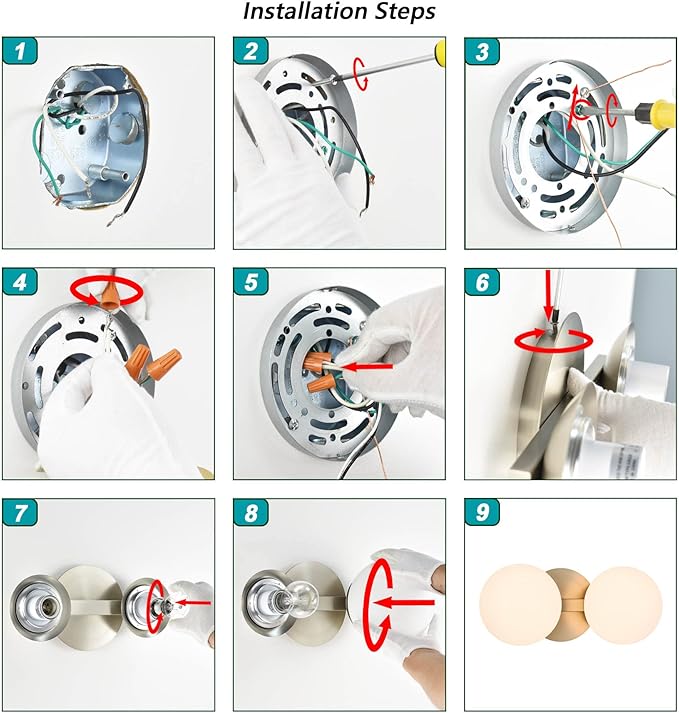 Installation Steps

1

2

3

4

5

6

7

8

9