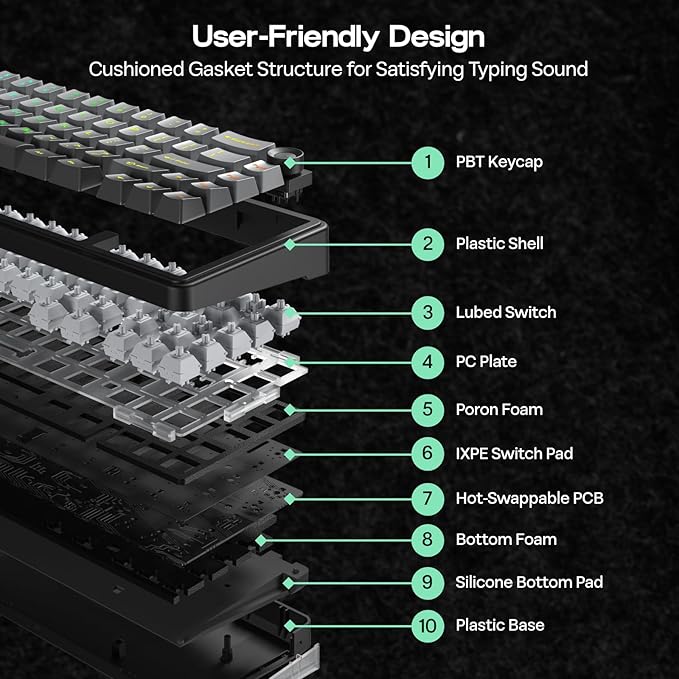 User-Friendly Design
Cushioned Gasket Structure for Satisfying Typing Sound

1 PBT Keycap
2 Plastic Shell
3 Lubed Switch
4 PC Plate
5 Poron Foam
6 IXPE Switch Pad
7 Hot-Swappable PCB
8 Bottom Foam
9 Silicone Bottom Pad
10 Plastic Base