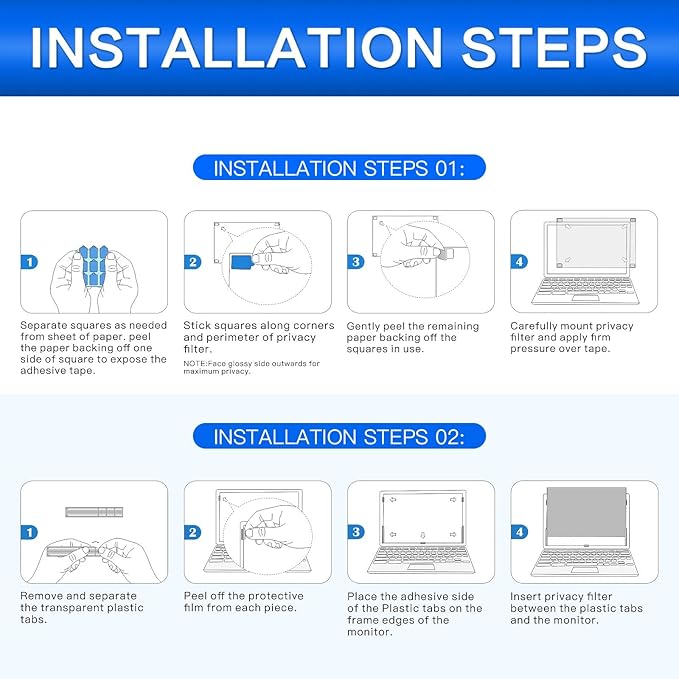 INSTALLATION STEPS

INSTALLATION STEPS 01:

1
Separate squares as needed from sheet of paper. peel the paper backing off one side of square to expose the adhesive tape.

2
Stick squares along corners and perimeter of privacy filter.
NOTE:Face glossy side outwards for maximum privacy.

3
Gently peel the remaining paper backing off the squares in use.

4
Carefully mount privacy filter and apply firm pressure over tape.

INSTALLATION STEPS 02:

1
Remove and separate the transparent plastic tabs.

2
Peel off the protective film from each piece.

3
Place the adhesive side of the Plastic tabs on the frame edges of the monitor.

4
Insert privacy filter between the plastic tabs and the monitor.