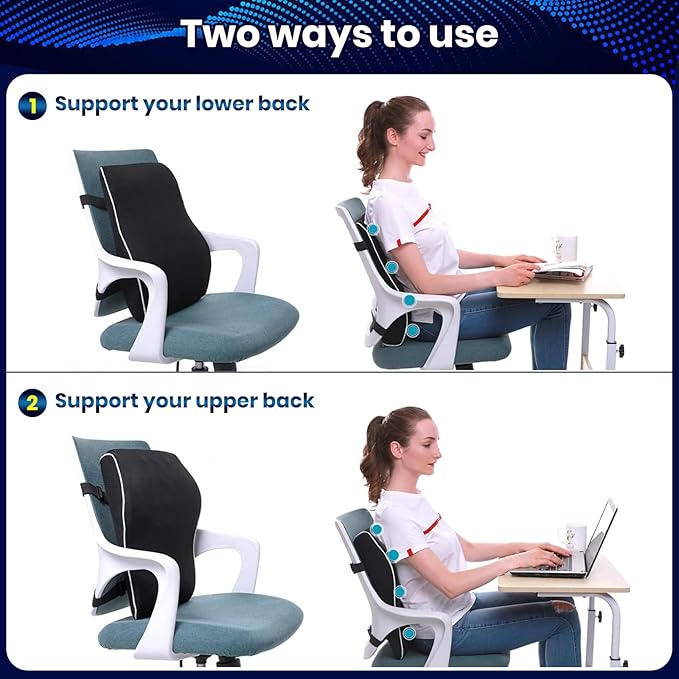 Two ways to use

1 Support your lower back

2 Support your upper back