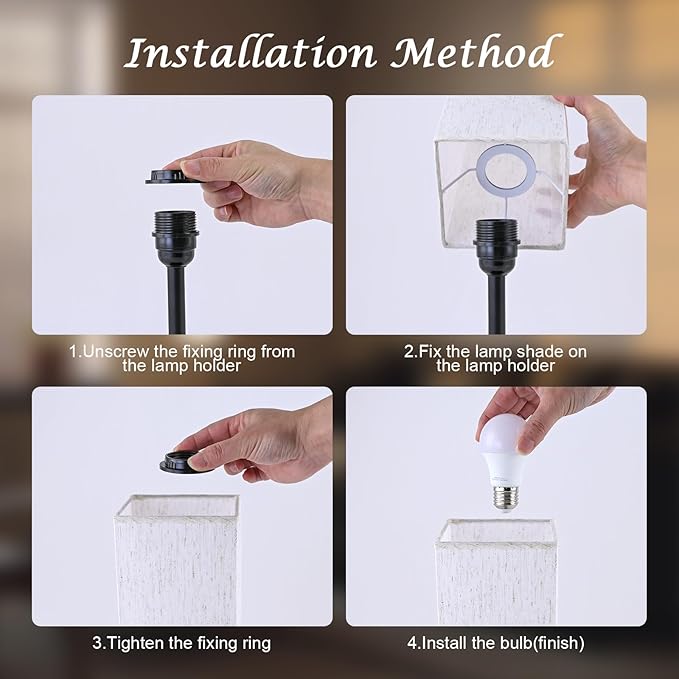 Installation Method

1.Unscrew the fixing ring from the lamp holder

2.Fix the lamp shade on the lamp holder

3.Tighten the fixing ring

4.Install the bulb(finish)