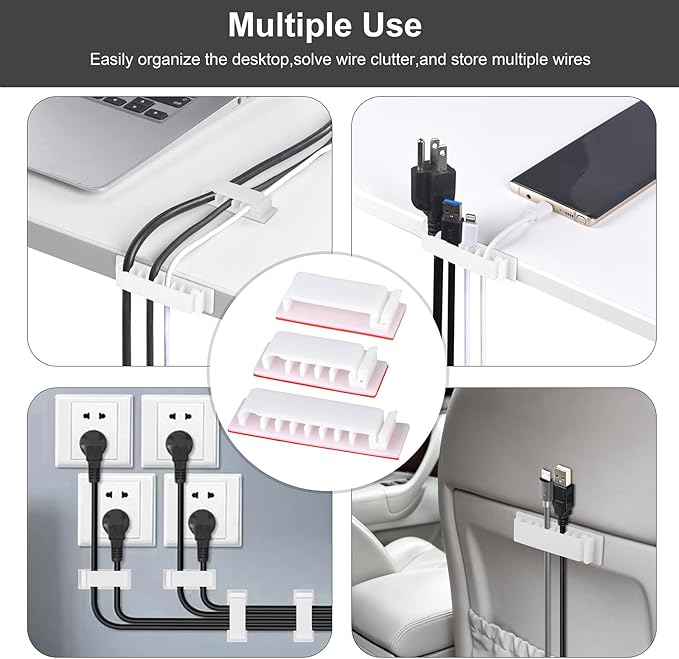 Multiple Use

Easily organize the desktop,solve wire clutter,and store multiple wires