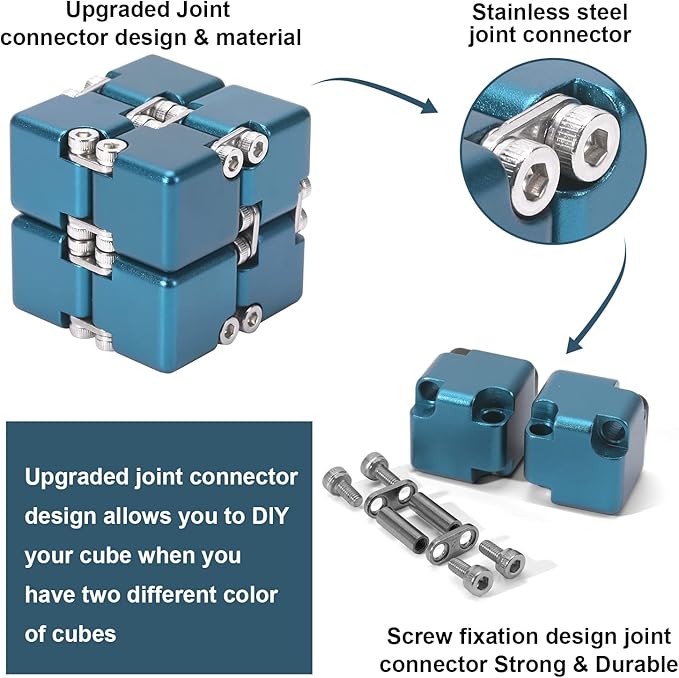 Upgraded Joint connector design & material

Stainless steel joint connector

Upgraded joint connector design allows you to DIY your cube when you have two different color of cubes

Screw fixation design joint connector Strong & Durable