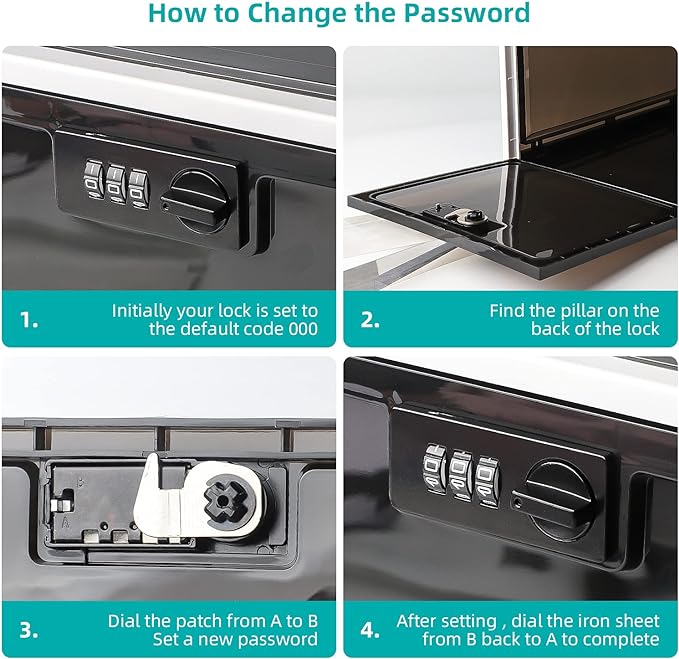 How to Change the Password

1. Initially your lock is set to the default code 000

2. Find the pillar on the back of the lock

A

3. Dial the patch from A to B Set a new password

4. After setting , dial the iron sheet from B back to A to complete