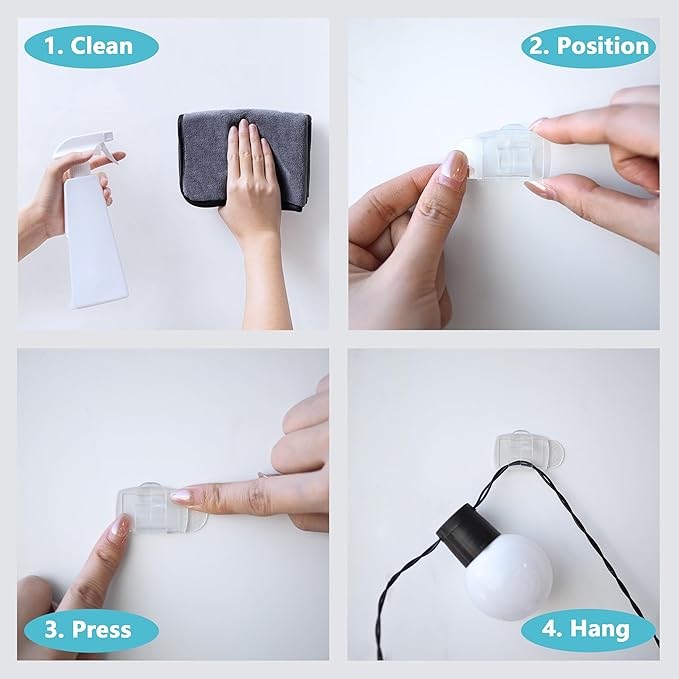 1. Clean

2. Position

3. Press

4. Hang