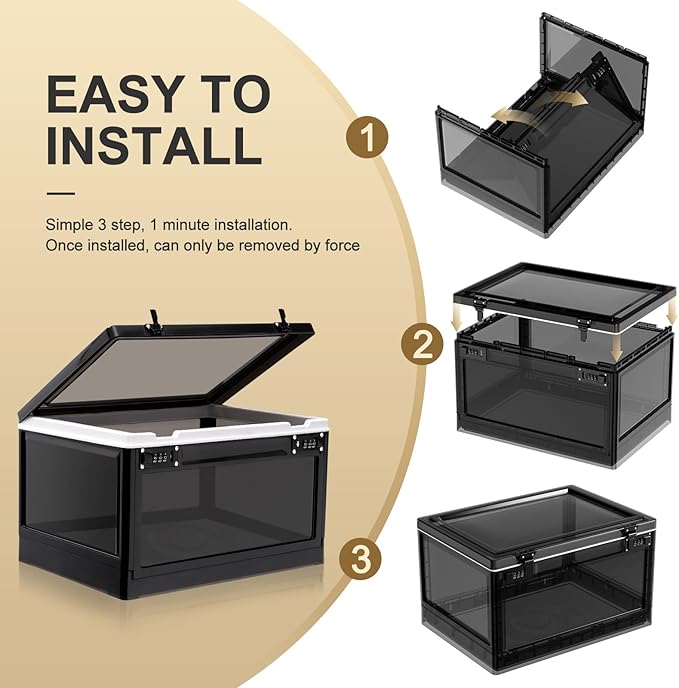 EASY TO INSTALL

Simple 3 step, 1 minute installation.
Once installed, can only be removed by force

1

2

3