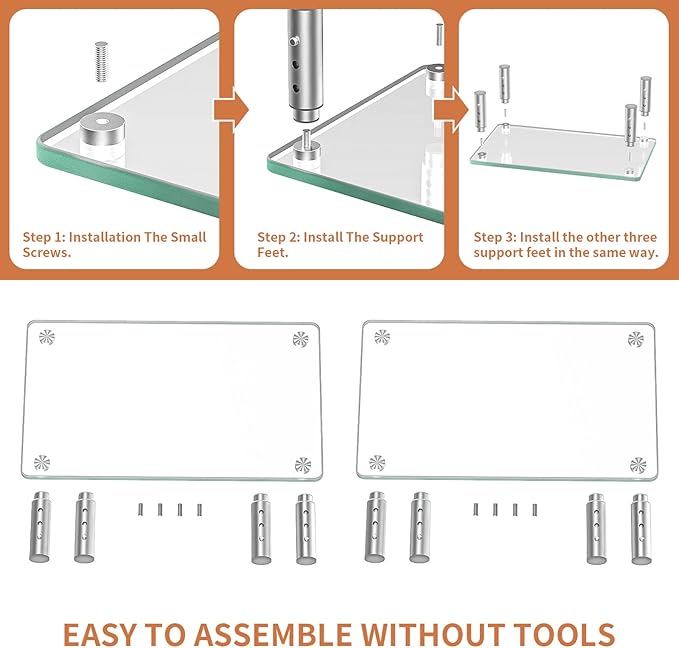 Step 1: Installation The Small Screws.

Step 2: Install The Support Feet.

Step 3: Install the other three support feet in the same way.

EASY TO ASSEMBLE WITHOUT TOOLS