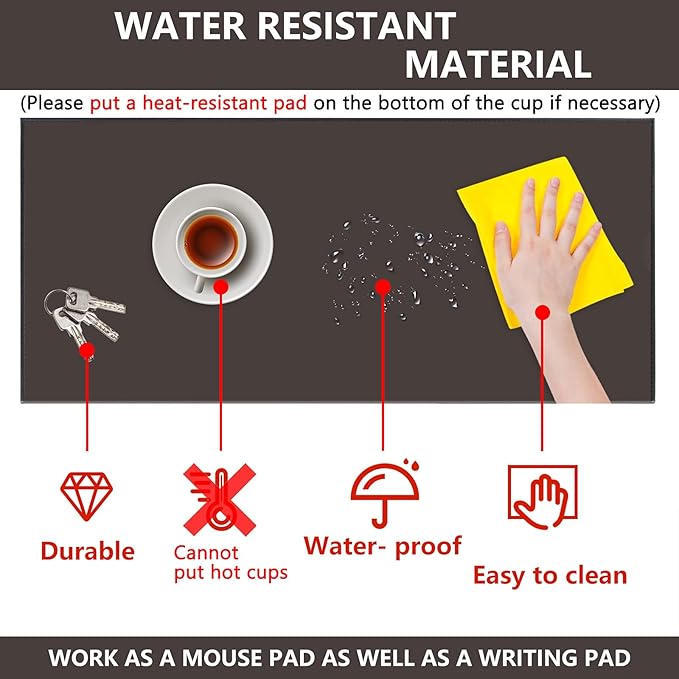 WATER RESISTANT MATERIAL

(Please put a heat-resistant pad on the bottom of the cup if necessary)

Durable

Cannot put hot cups

Water- proof

Easy to clean

WORK AS A MOUSE PAD AS WELL AS A WRITING PAD