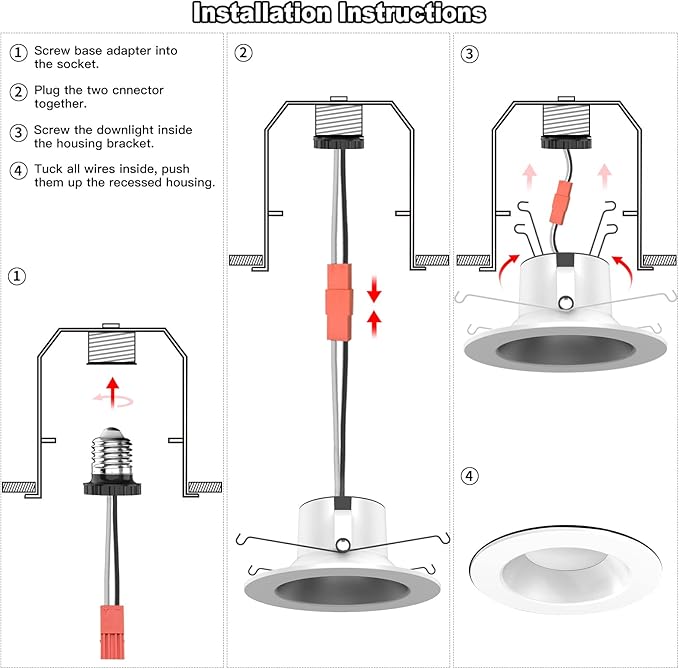 Installation Instructions

① Screw base adapter into the socket.

② Plug the two cnnector together.

③ Screw the downlight inside the housing bracket.

④ Tuck all wires inside, push them up the recessed housing.

①

②

③

④