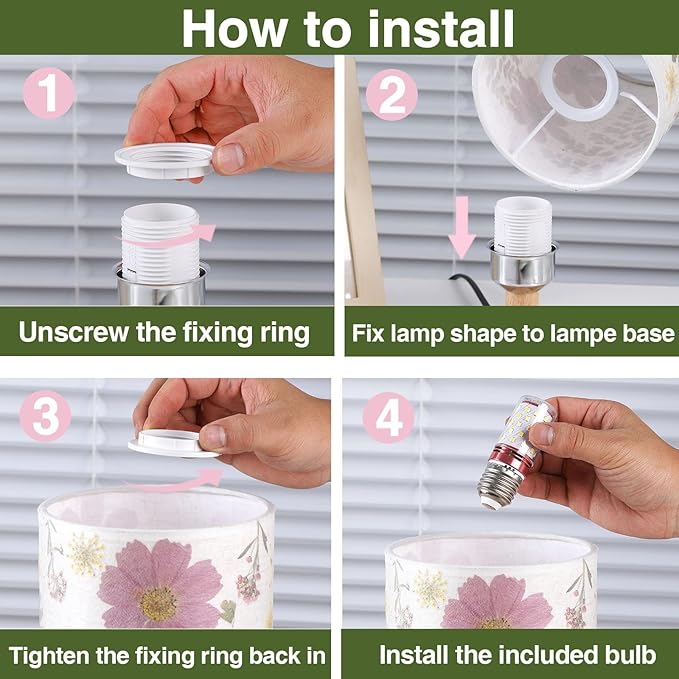 How to install

1

Unscrew the fixing ring

2

Fix lamp shape to lampe base

3

Tighten the fixing ring back in

4

Install the included bulb