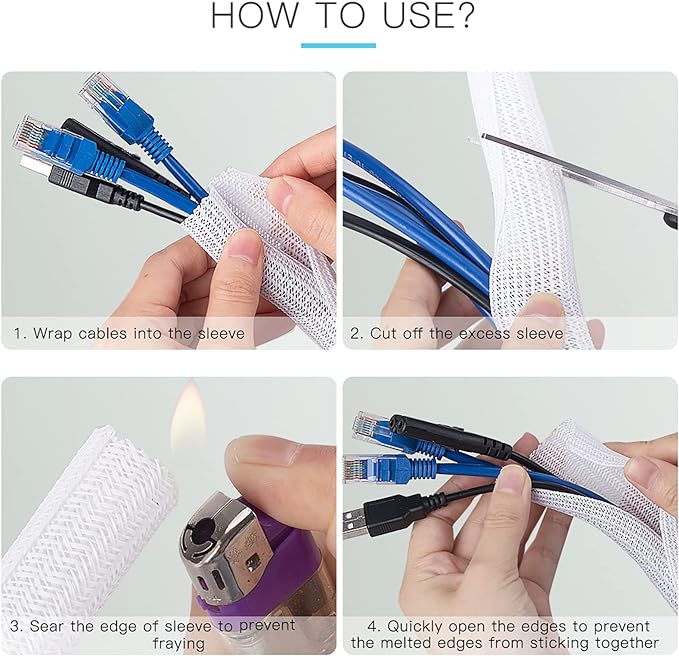 HOW TO USE?

1. Wrap cables into the sleeve

2. Cut off the excess sleeve

3. Sear the edge of sleeve to prevent fraying

4. Quickly open the edges to prevent the melted edges from sticking together