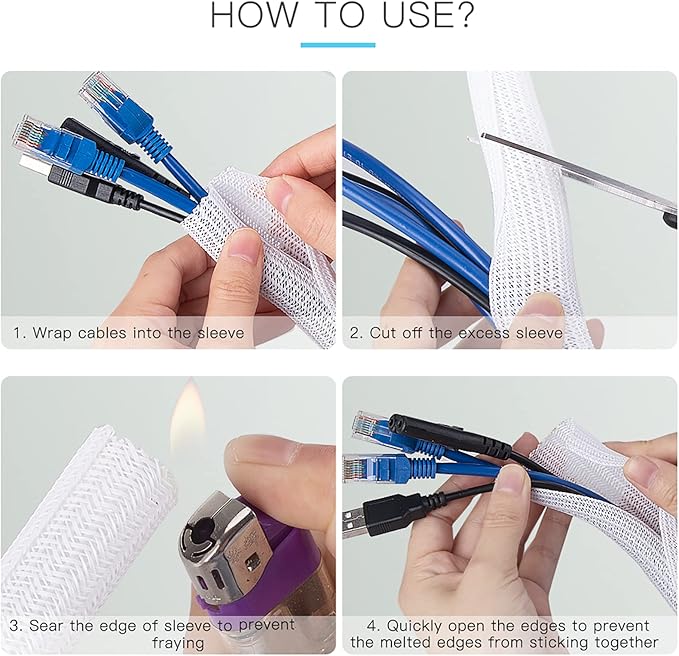 HOW TO USE?

1. Wrap cables into the sleeve

2. Cut off the excess sleeve

3. Sear the edge of sleeve to prevent fraying

4. Quickly open the edges to prevent the melted edges from sticking together