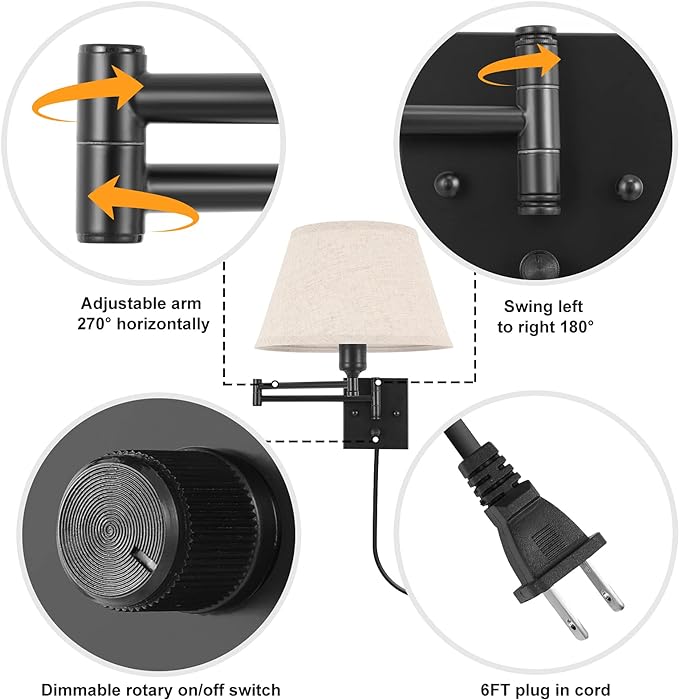 Adjustable arm
270° horizontally

Swing left
to right 180°

Dimmable rotary on/off switch

6FT plug in cord