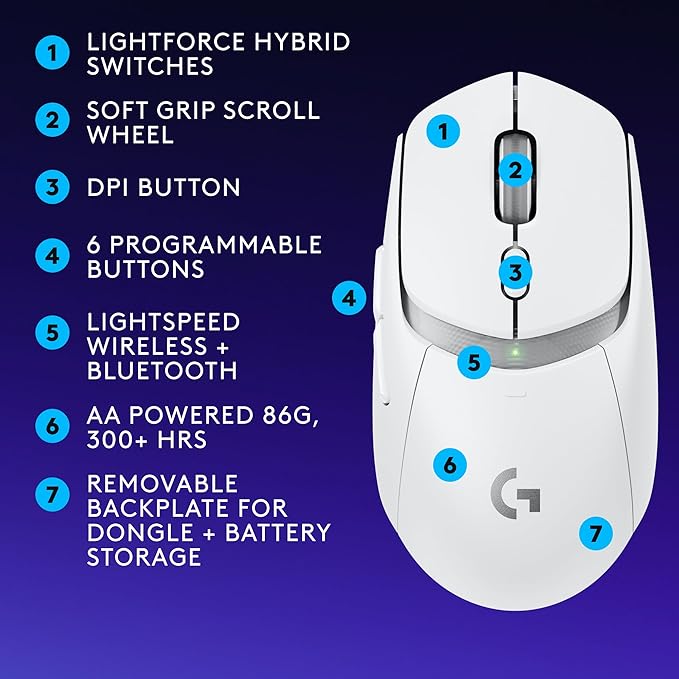 1 LIGHTFORCE HYBRID SWITCHES

2 SOFT GRIP SCROLL WHEEL

3 DPI BUTTON

4 6 PROGRAMMABLE BUTTONS

5 LIGHTSPEED WIRELESS + BLUETOOTH

6 AA POWERED 86G, 300+ HRS

7 REMOVABLE BACKPLATE FOR DONGLE + BATTERY STORAGE

1

2

3

4

5

6

G

7