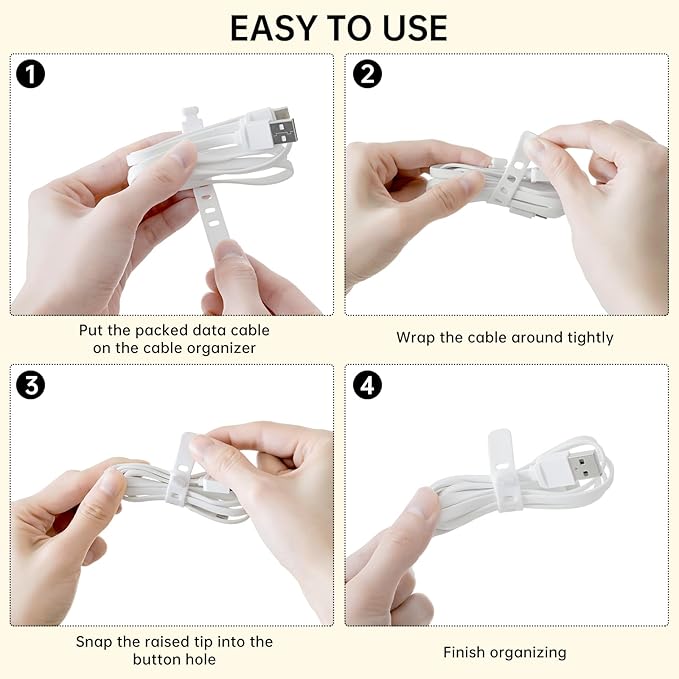 EASY TO USE

1

Put the packed data cable on the cable organizer

2

Wrap the cable around tightly

3

Snap the raised tip into the button hole

4

Finish organizing